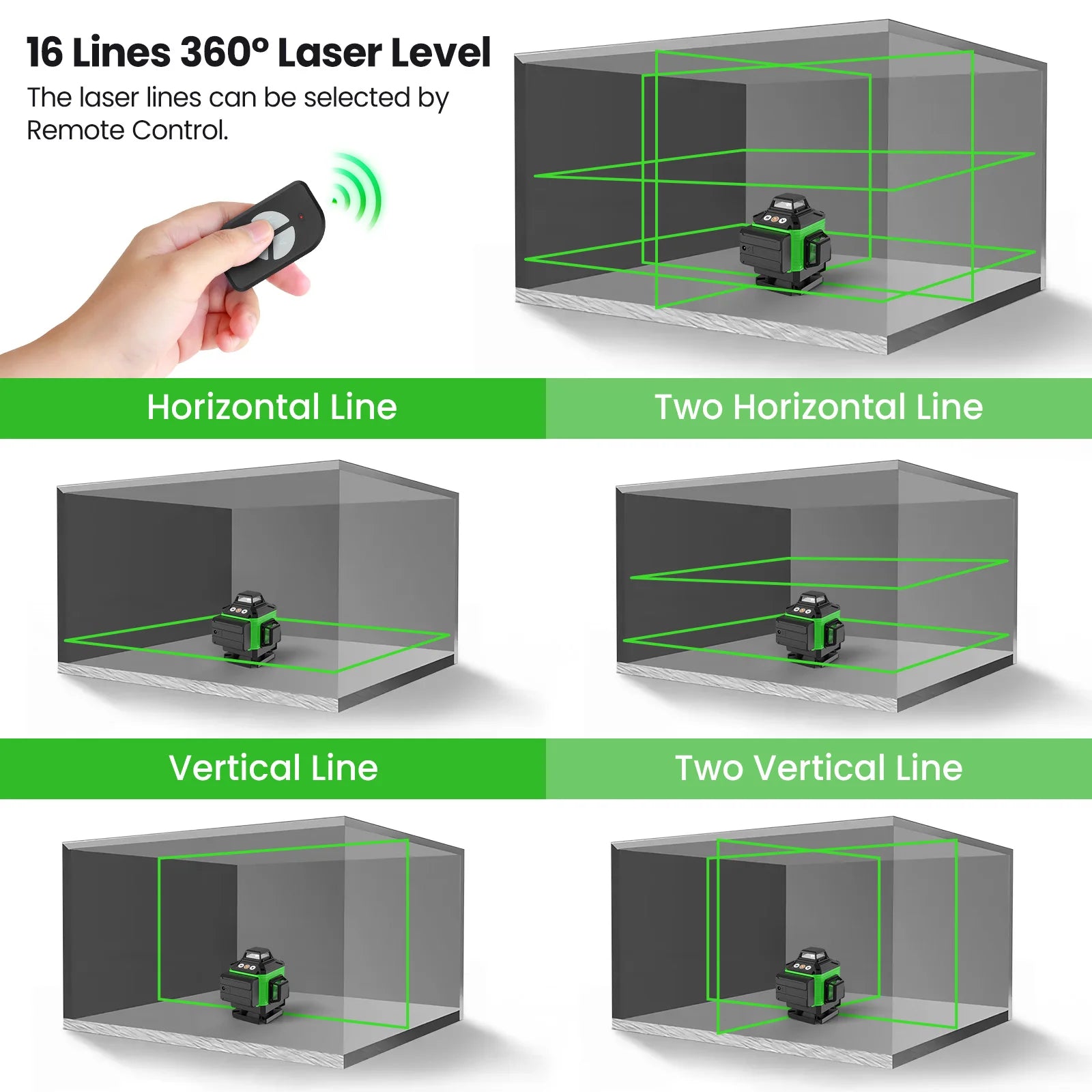 16 Lines 360° Laser Level

The laser lines can be selected by Remote Control.

Horizontal Line

Two Horizontal Line

Vertical Line

Two Vertical Line